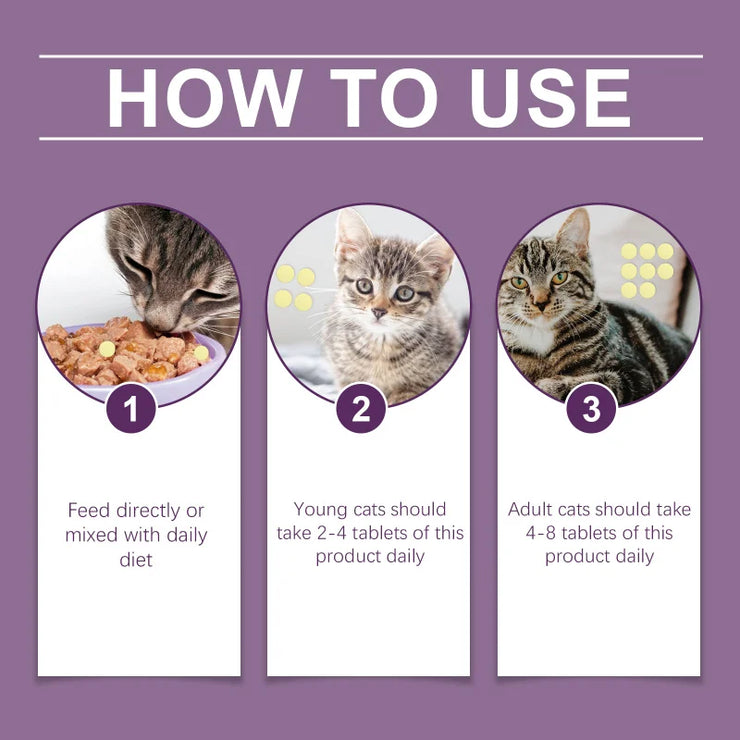 HOW TO USE

1

Feed directly or mixed with daily diet

2

Young cats should take 2-4 tablets of this product daily

3

Adult cats should take 4-8 tablets of this product daily